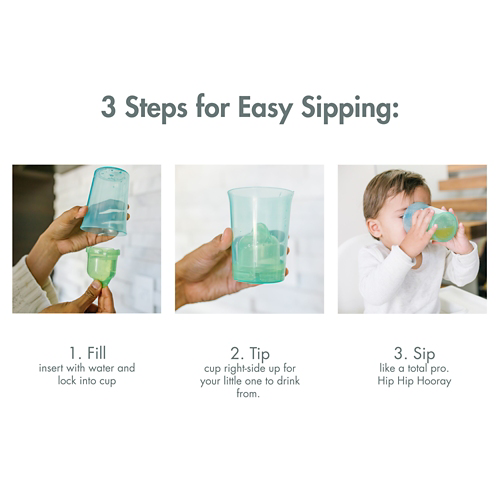 3 Steps for Easy Sipping:

1. Fill
insert with water and lock into cup

2. Tip
cup right-side up for your little one to drink from.

3. Sip
like a total pro. Hip Hip Hooray